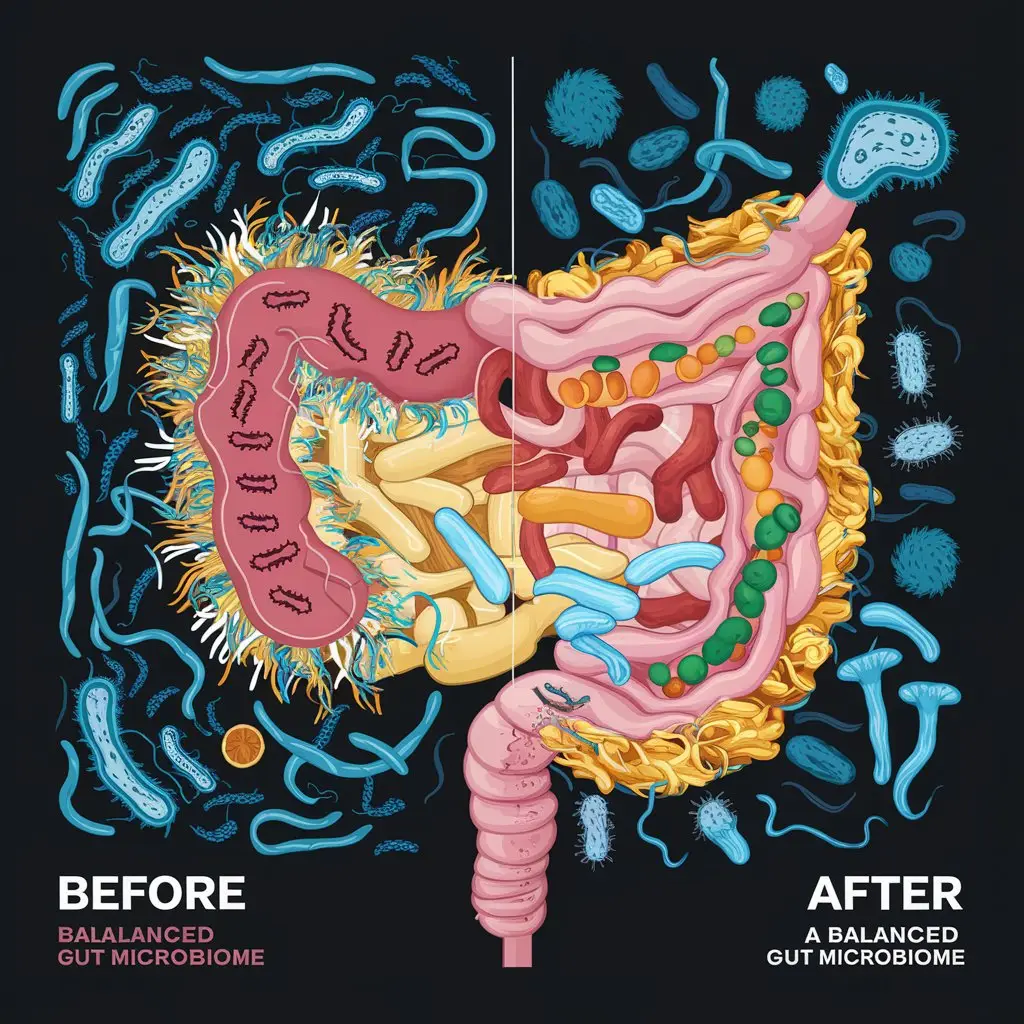 BEFORE
BALALANCED
GUT MICROBIOME

AFTER
A BALANCED
GUT MICROBIOME